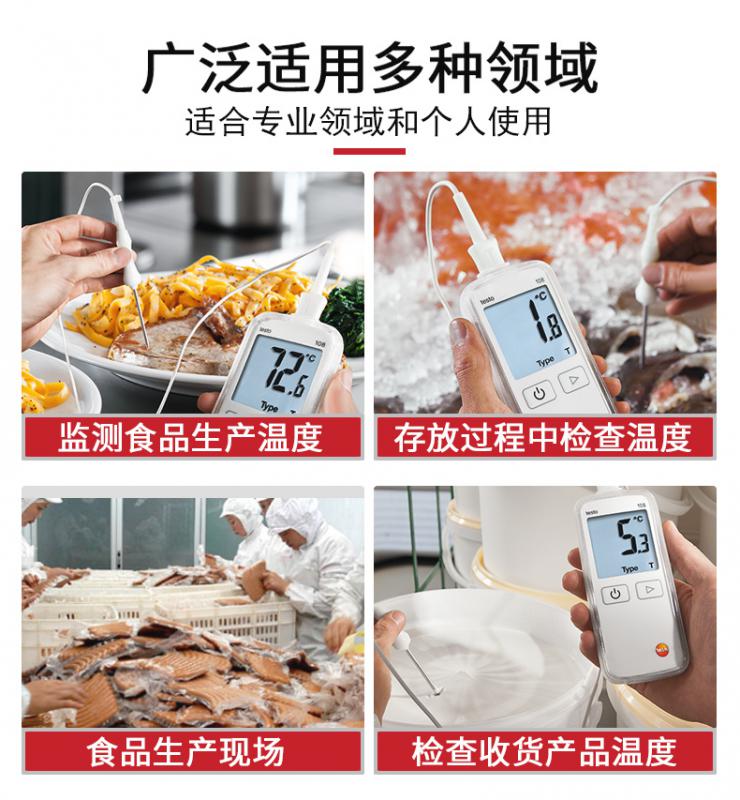 广泛适用多种领域
适合专业领域和个人使用

testo 108
72.6 °C
Type T
监测食品生产温度

testo 108
1.8 °C
Type T
存放过程中检查温度

食品生产现场

testo
5.3 °C
Type T
检查收货产品温度