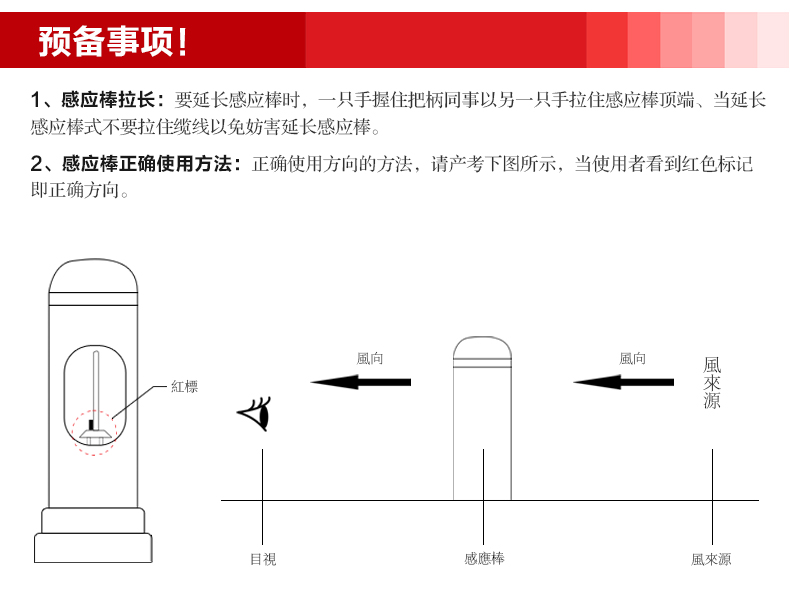 预备事项!

1、感应棒拉长：要延长感应棒时，一只手握住把柄同事以另一只手拉住感应棒顶端、当延长感应棒式不要拉住缆线以免妨害延长感应棒。

2、感应棒正确使用方法：正确使用方向的方法，请产考下图所示，当使用者看到红色标记即正确方向。

紅標

風向

風向

風來源

目視

感應棒

風來源